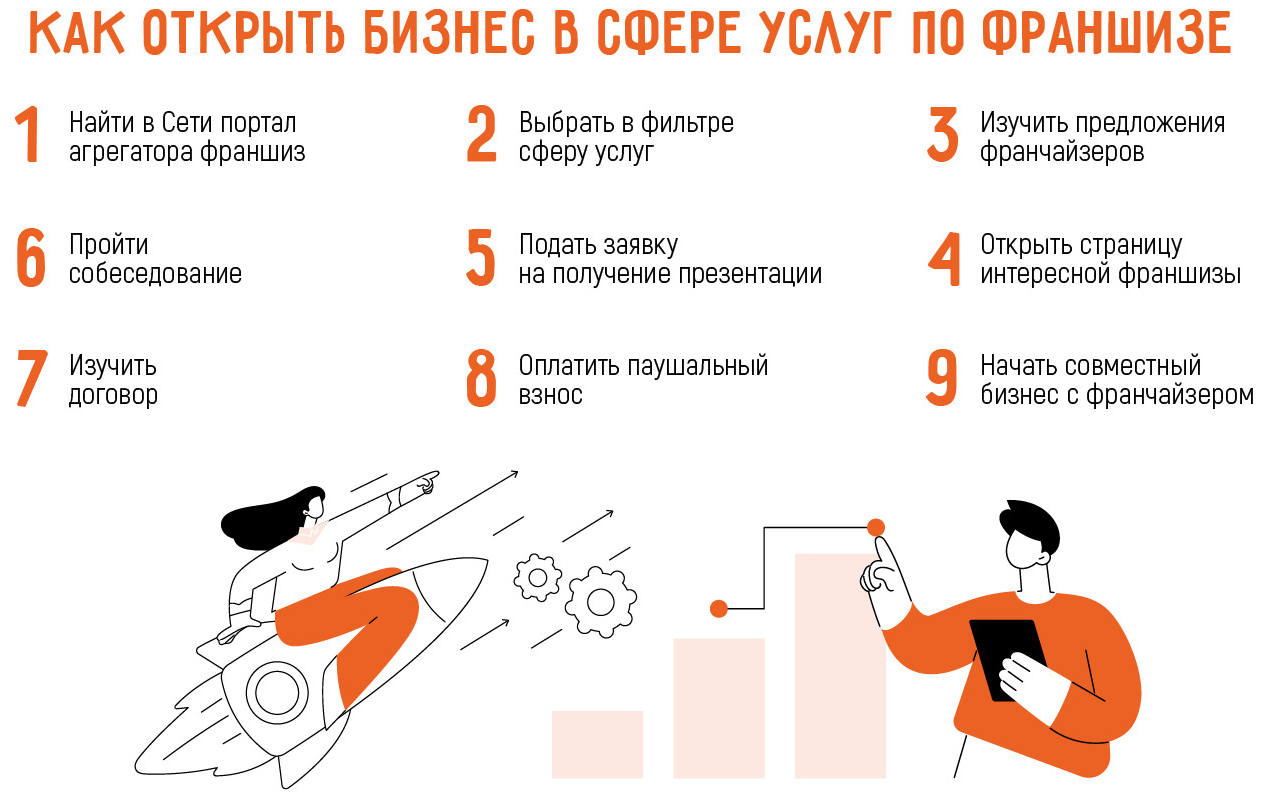 КАК ОТКРЫТЬ БИЗНЕС В СФЕРЕ УСЛУГ ПО ФРАНШИЗЕ

1 Найти в Сети портал агрегатора франшиз

2 Выбрать в фильтре сферу услуг

3 Изучить предложения франчайзеров

6 Пройти собеседование

5 Подать заявку на получение презентации

4 Открыть страницу интересной франшизы

7 Изучить договор

8 Оплатить паушальный взнос

9 Начать совместный бизнес с франчайзером