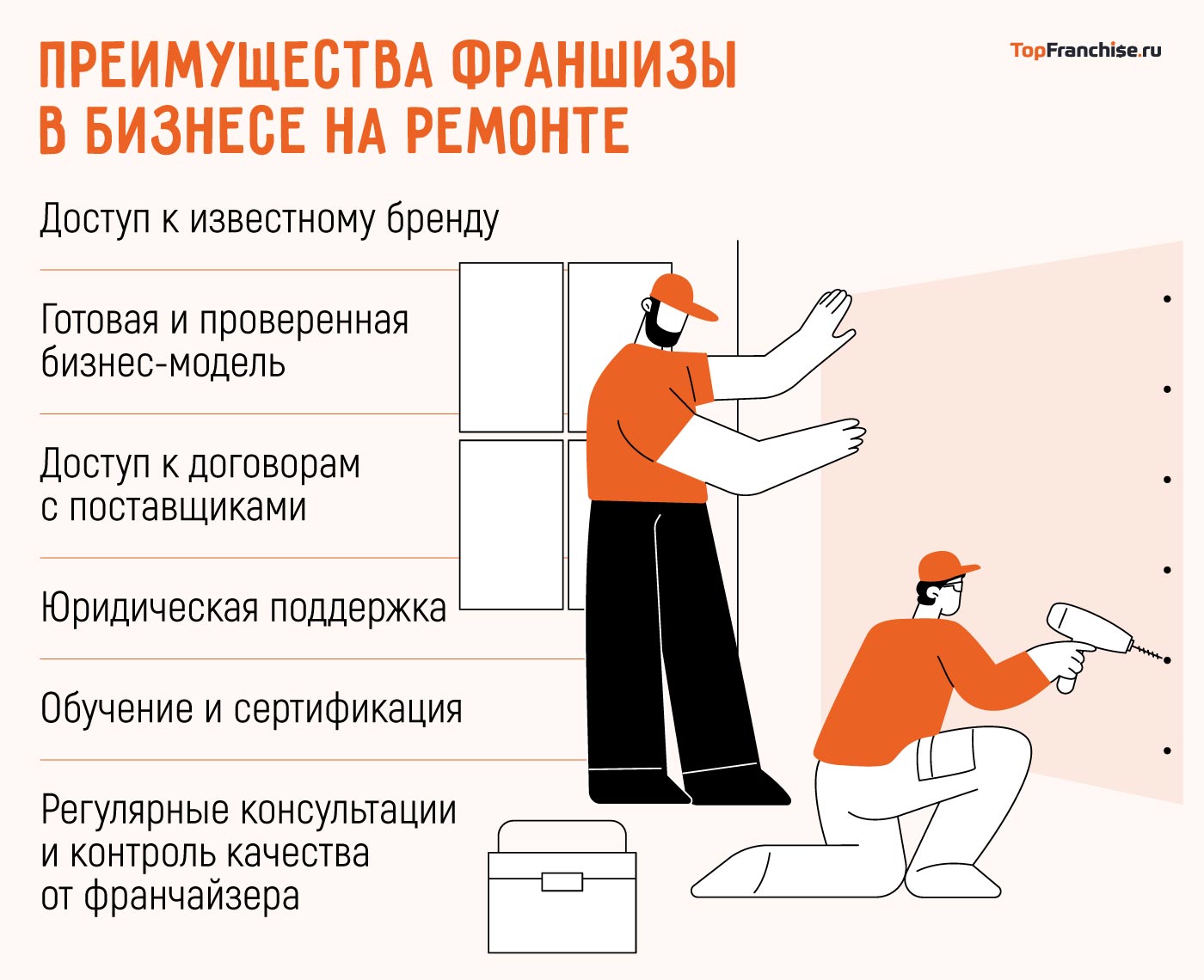 ПРЕИМУЩЕСТВА ФРАНШИЗЫ В БИЗНЕСЕ НА РЕМОНТЕ

TopFranchise.ru

Доступ к известному бренду

Готовая и проверенная бизнес-модель

Доступ к договорам с поставщиками

Юридическая поддержка

Обучение и сертификация

Регулярные консультации и контроль качества от франчайзера