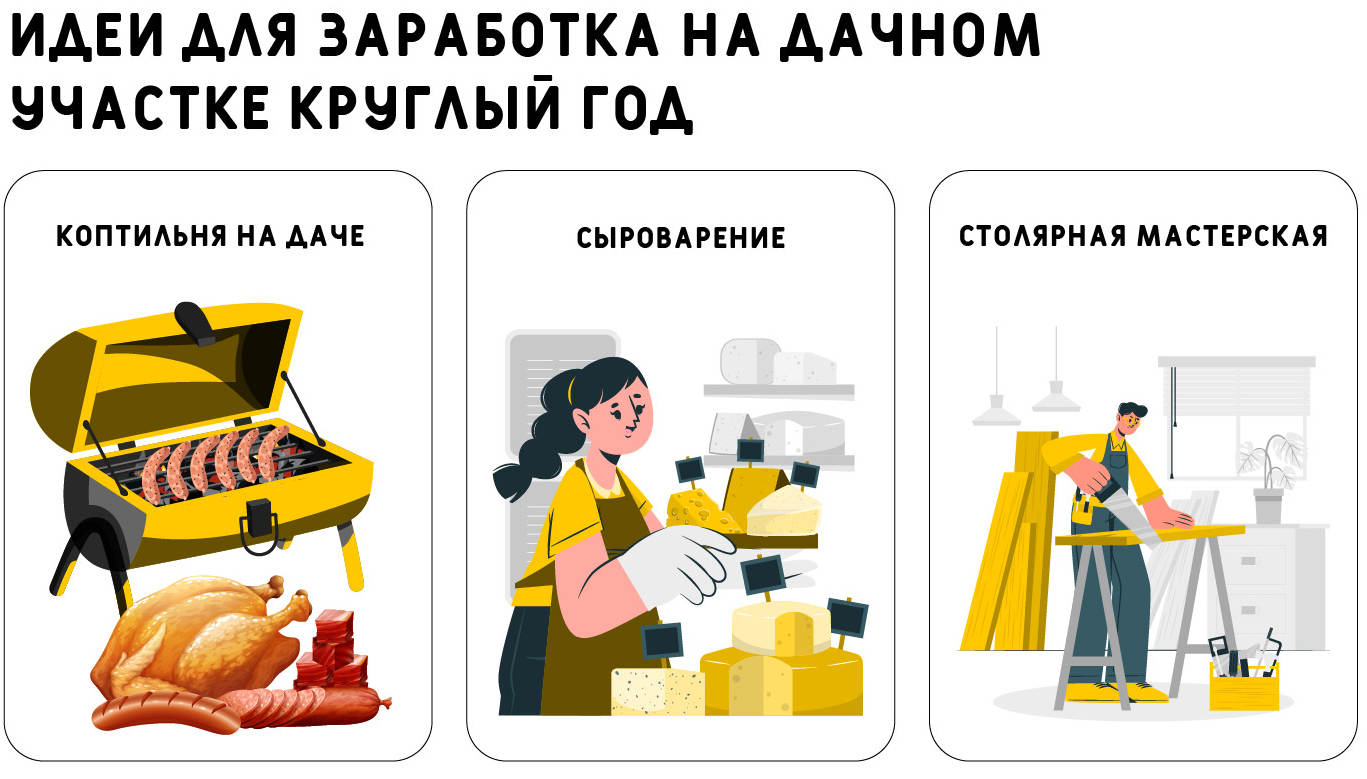 ИДЕИ ДЛЯ ЗАРАБОТКА НА ДАЧНОМ УЧАСТКЕ КРУГЛЫЙ ГОД

КОПТИЛЬНЯ НА ДАЧЕ

СЫРОВАРЕНИЕ

СТОЛЯРНАЯ МАСТЕРСКАЯ