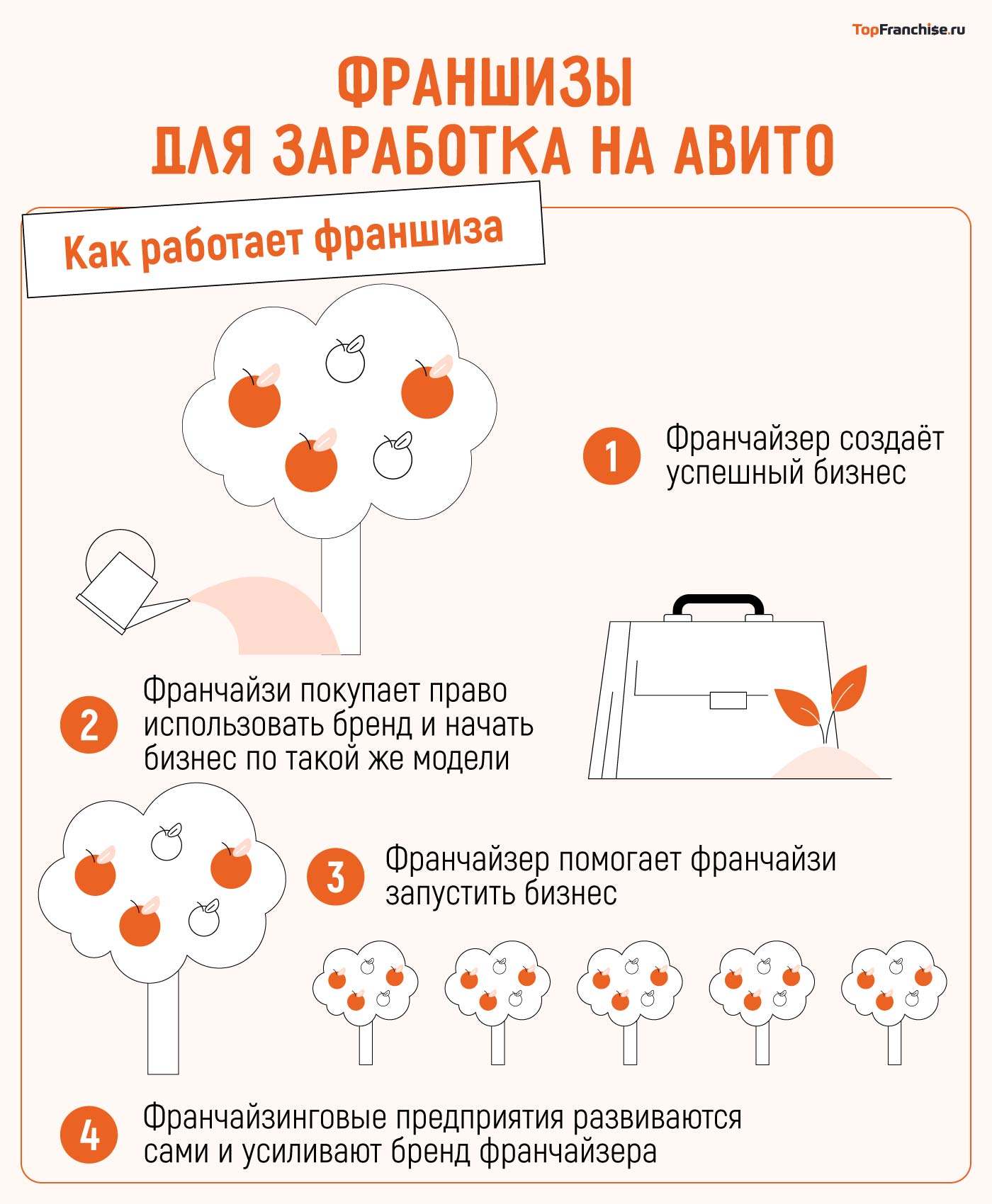 TopFranchise.ru

ФРАНШИЗЫ ДЛЯ ЗАРАБОТКА НА АВИТО

Как работает франшиза

1 Франчайзер создаёт успешный бизнес

2 Франчайзи покупает право использовать бренд и начать бизнес по такой же модели

3 Франчайзер помогает франчайзи запустить бизнес

4 Франчайзинговые предприятия развиваются сами и усиливают бренд франчайзера