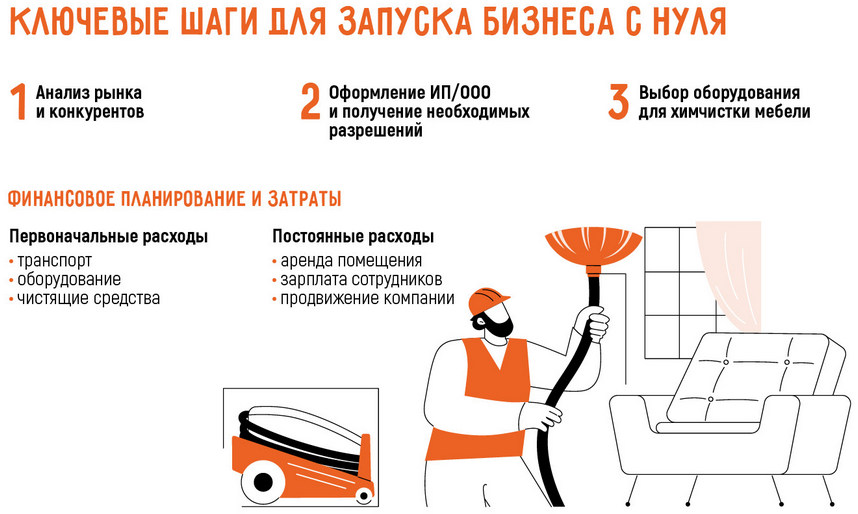 КЛЮЧЕВЫЕ ШАГИ ДЛЯ ЗАПУСКА БИЗНЕСА С НУЛЯ

1 Анализ рынка и конкурентов

2 Оформление ИП/ООО и получение необходимых разрешений

3 Выбор оборудования для химчистки мебели

ФИНАНСОВОЕ ПЛАНИРОВАНИЕ И ЗАТРАТЫ

Первоначальные расходы
• транспорт
• оборудование
• чистящие средства

Постоянные расходы
• аренда помещения
• зарплата сотрудников
• продвижение компании