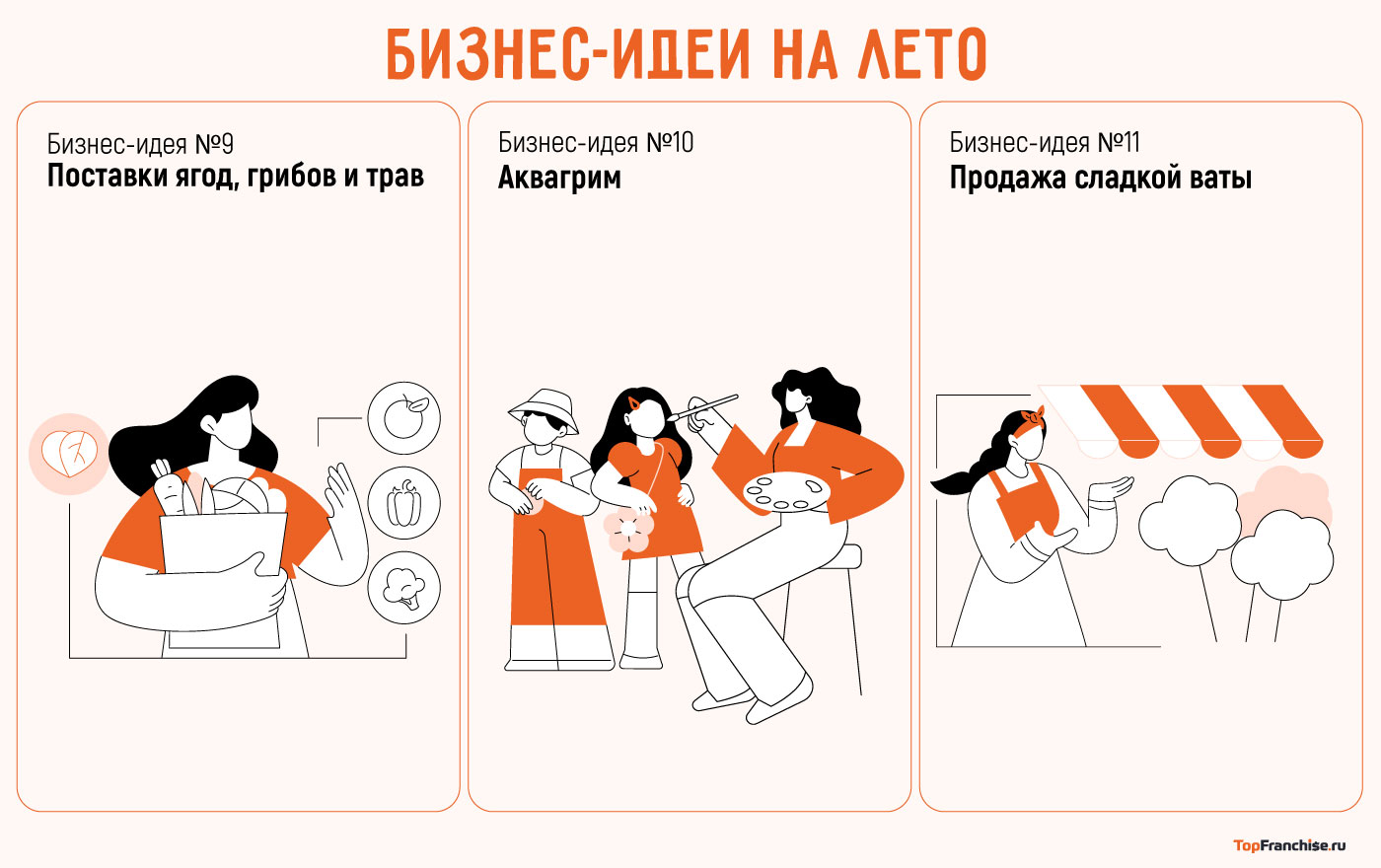 БИЗНЕС-ИДЕИ НА ЛЕТО

Бизнес-идея №9
Поставки ягод, грибов и трав

Бизнес-идея №10
Аквагрим

Бизнес-идея №11
Продажа сладкой ваты

TopFranchise.ru