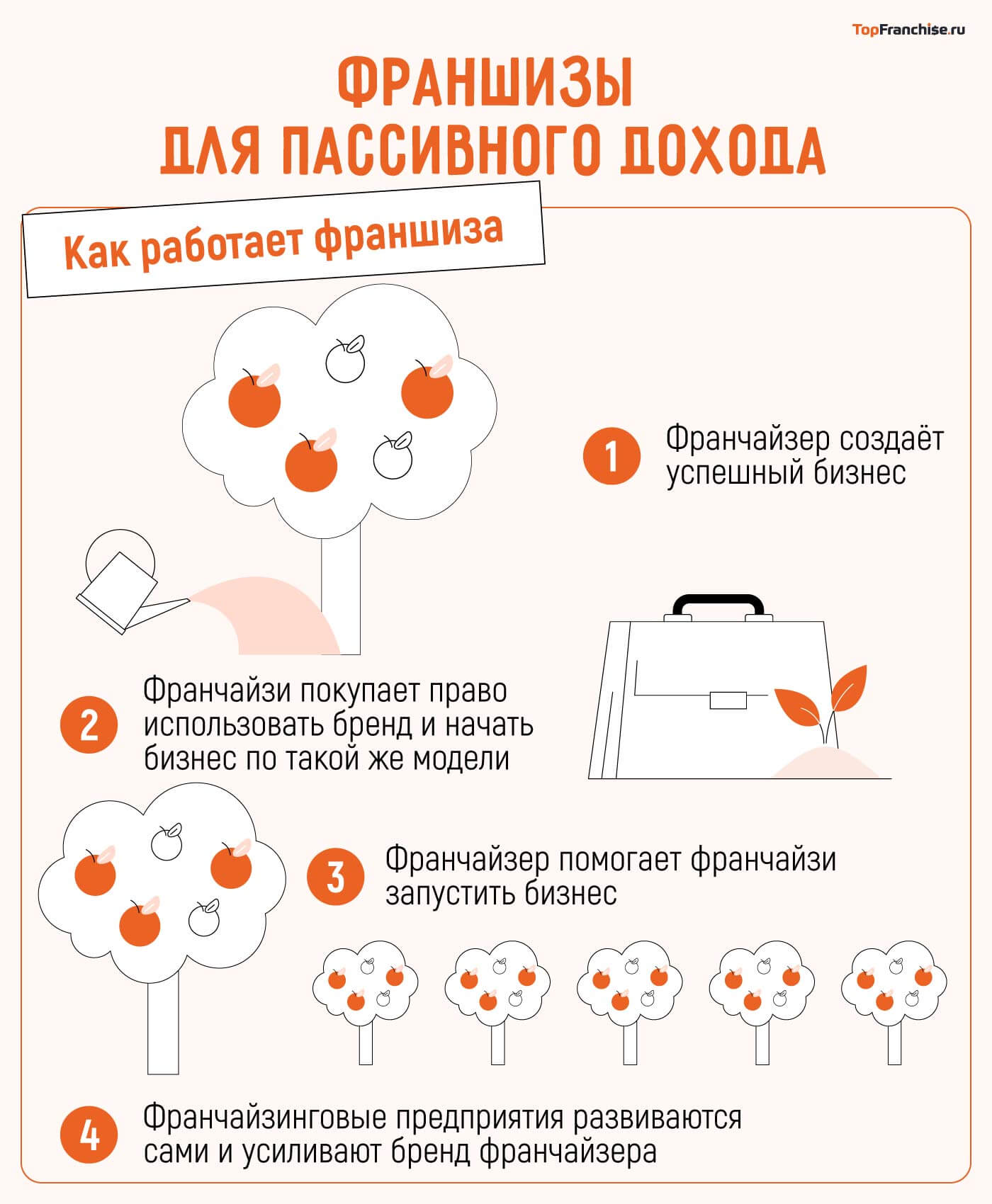 TopFranchise.ru

ФРАНШИЗЫ ДЛЯ ПАССИВНОГО ДОХОДА

Как работает франшиза

1 Франчайзер создаёт успешный бизнес

2 Франчайзи покупает право использовать бренд и начать бизнес по такой же модели

3 Франчайзер помогает франчайзи запустить бизнес

4 Франчайзинговые предприятия развиваются сами и усиливают бренд франчайзера