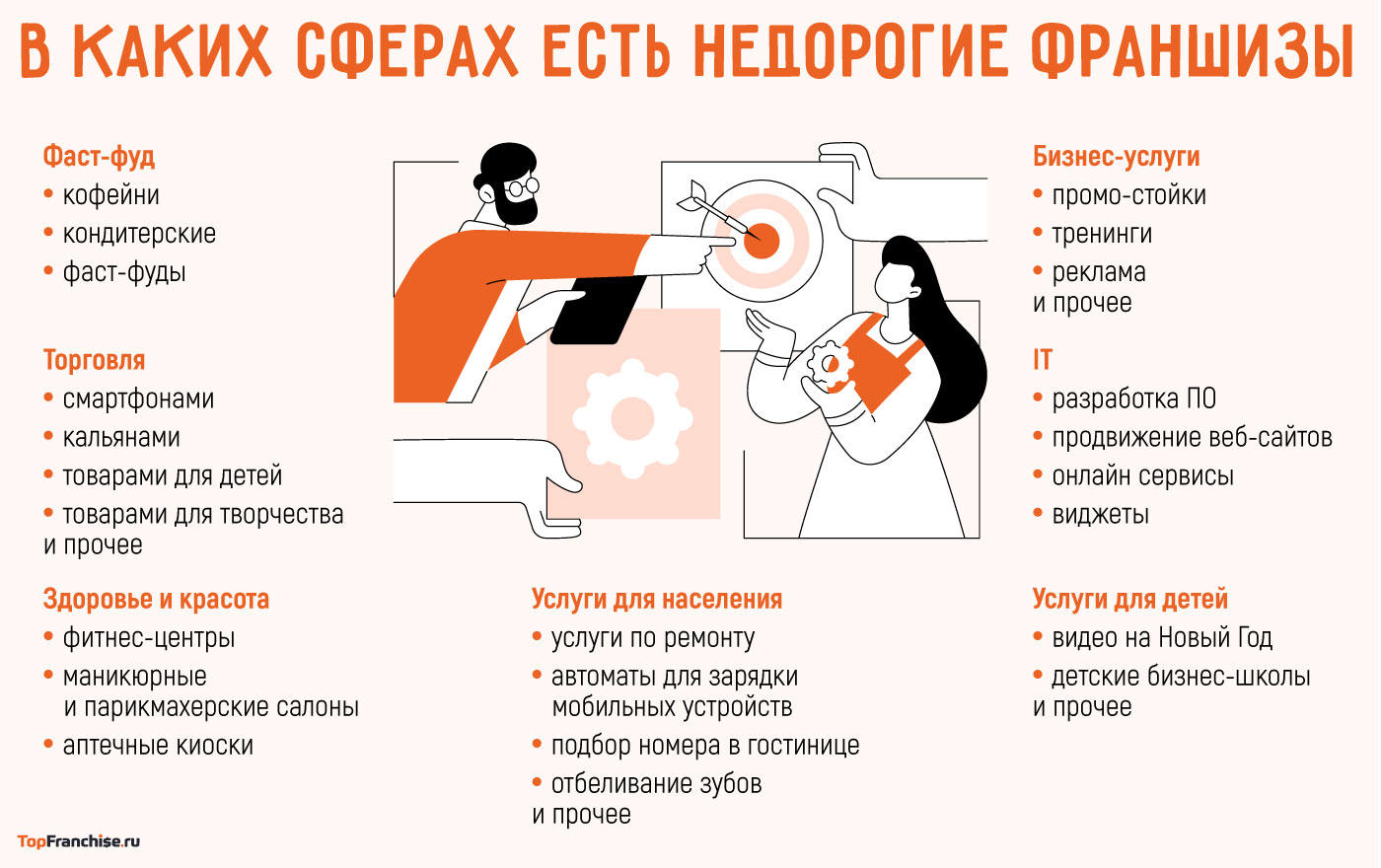 В КАКИХ СФЕРАХ ЕСТЬ НЕДОРОГИЕ ФРАНШИЗЫ

Фаст-фуд
• кофейни
• кондитерские
• фаст-фуды

Торговля
• смартфонами
• кальянами
• товарами для детей
• товарами для творчества
и прочее

Здоровье и красота
• фитнес-центры
• маникюрные и парикмахерские салоны
• аптечные киоски

Услуги для населения
• услуги по ремонту
• автоматы для зарядки мобильных устройств
• подбор номера в гостинице
• отбеливание зубов
и прочее

Бизнес-услуги
• промо-стойки
• тренинги
• реклама
и прочее

IT
• разработка ПО
• продвижение веб-сайтов
• онлайн сервисы
• виджеты

Услуги для детей
• видео на Новый Год
• детские бизнес-школы
и прочее

TopFranchise.ru